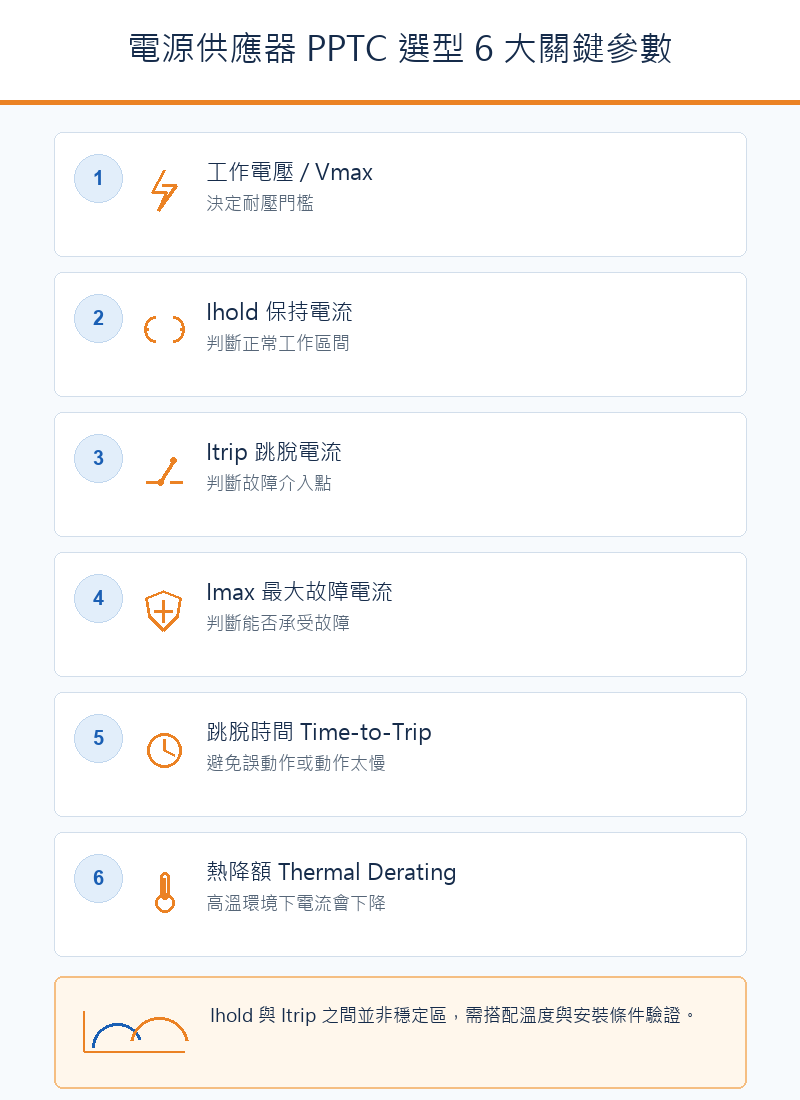 電源供應器 PPTC 選型 6 大關鍵參數

1

工作電壓 / Vmax

決定耐壓門檻

2

Ihold 保持電流

判斷正常工作區間

3

Itrip 跳脫電流

判斷故障介入點

4

Imax 最大故障電流

判斷能否承受故障

5

跳脫時間 Time-to-Trip

避免誤動作或動作太慢

6

熱降額 Thermal Derating

高溫環境下電流會下降

Ihold 與 Itrip 之間並非穩定區，需搭配溫度與安裝條件驗證。